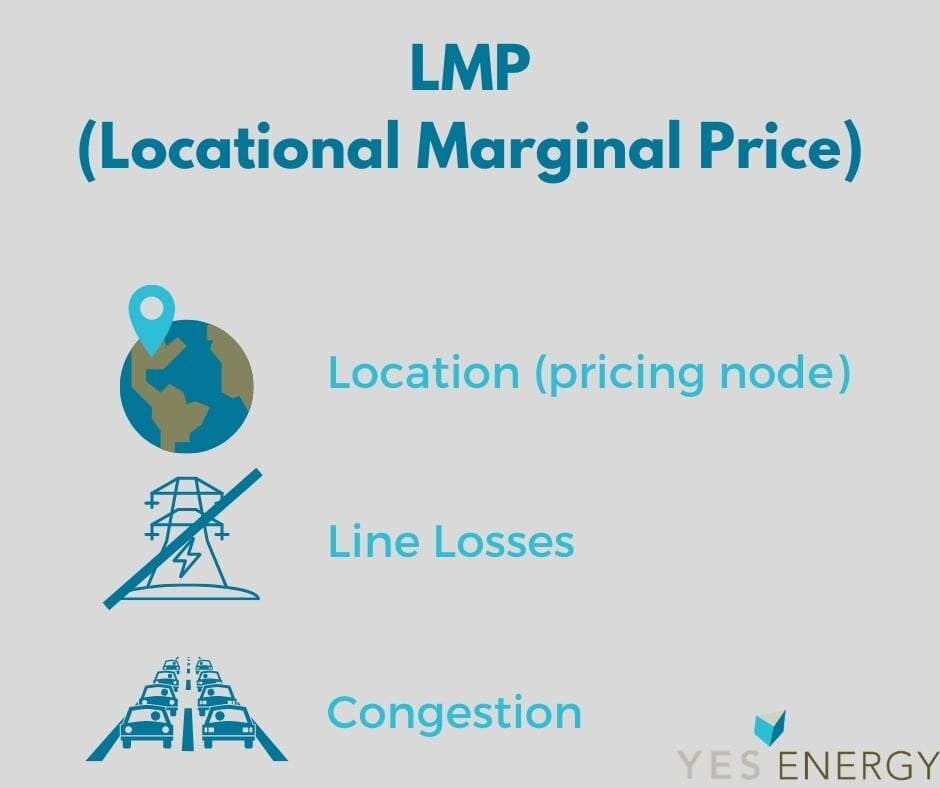 LMP
(Locational Marginal Price)

Location (pricing node)

Line Losses

Congestion

YES ENERGY